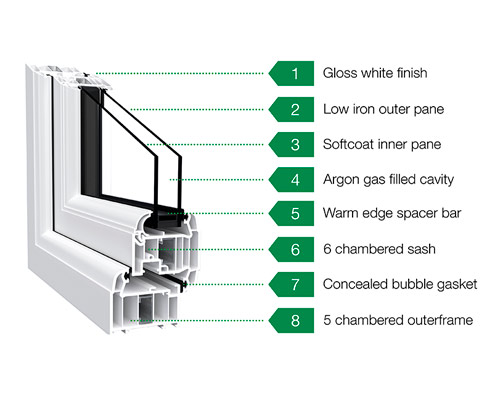 1 Gloss white finish
2 Low iron outer pane
3 Softcoat inner pane
4 Argon gas filled cavity
5 Warm edge spacer bar
6 6 chambered sash
7 Concealed bubble gasket
8 5 chambered outerframe